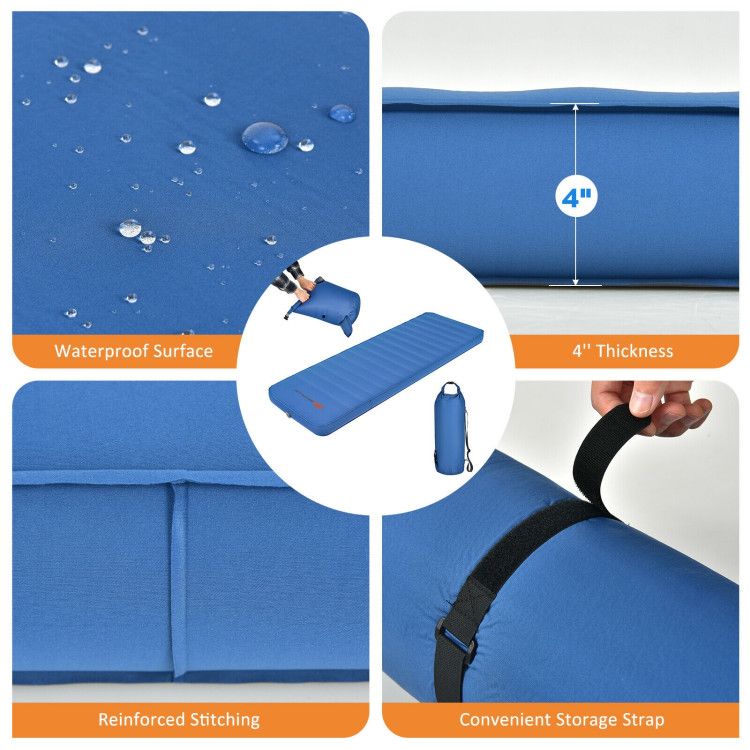 Waterproof Surface

4"

4'' Thickness

Reinforced Stitching

Convenient Storage Strap